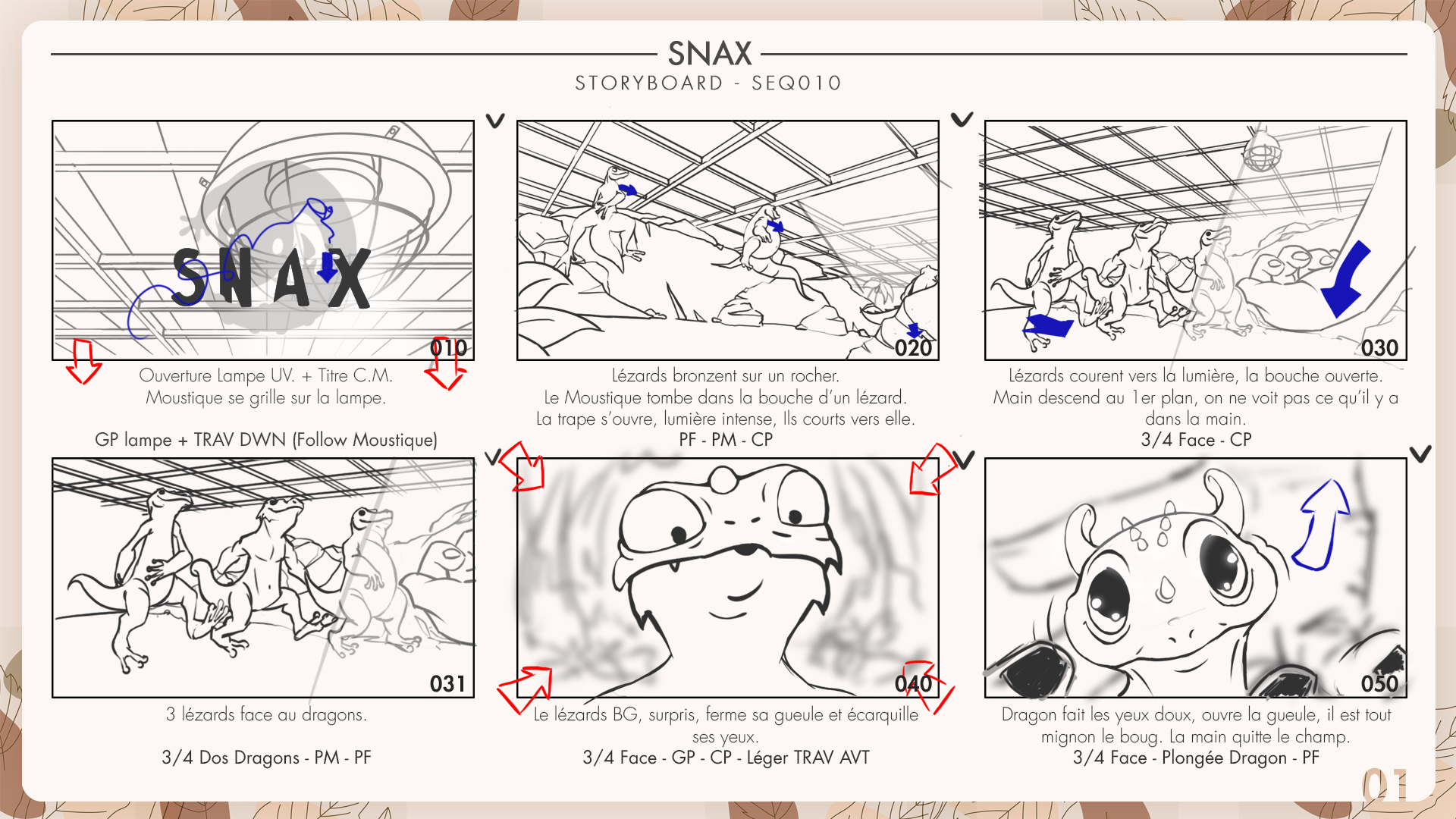 SNAX
STORYBOARD - SEQ010

SNAX

010

Ouverture Lampe UV. + Titre C.M.
Moustique se grille sur la lampe.

GP lampe + TRAV DWN (Follow Moustique)

020

Lézards bronzent sur un rocher.
Le Moustique tombe dans la bouche d'un lézard.
La trape s'ouvre, lumière intense, Ils courts vers elle.
PF - PM - CP

030

Lézards courent vers la lumière, la bouche ouverte.
Main descend au 1er plan, on ne voit pas ce qu'il y a dans la main.
3/4 Face - CP

031

3 lézards face au dragons.

3/4 Dos Dragons - PM - PF

040

Le lézards BG, surpris, ferme sa gueule et écarquille ses yeux.
3/4 Face - GP - CP - Léger TRAV AVT

050

Dragon fait les yeux doux, ouvre la gueule, il est tout mignon le boug. La main quitte le champ.
3/4 Face - Plongée Dragon - PF

01